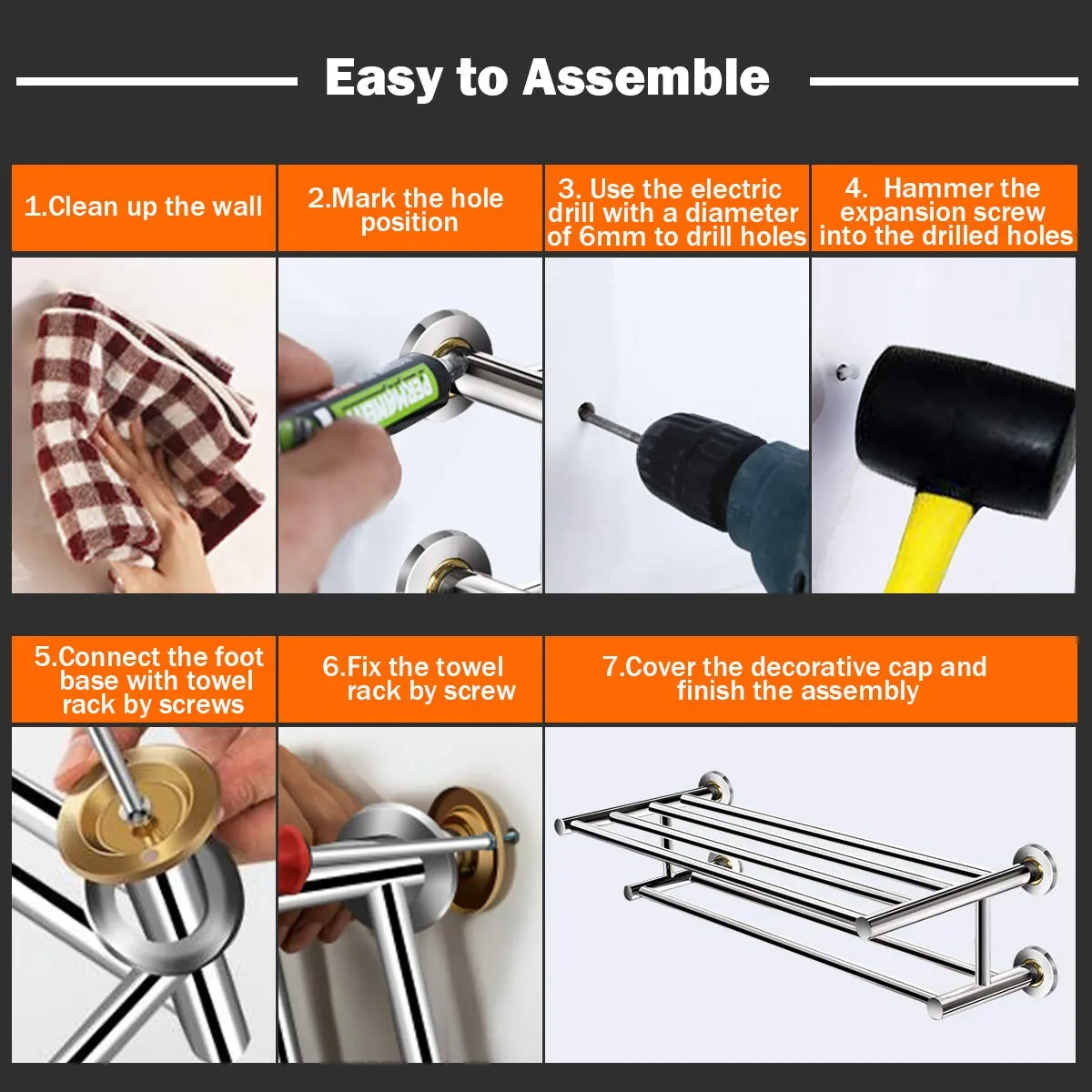 Easy to Assemble

1.Clean up the wall

2.Mark the hole position

3. Use the electric drill with a diameter of 6mm to drill holes

4. Hammer the expansion screw into the drilled holes

PERMANENT

5.Connect the foot base with towel rack by screws

6.Fix the towel rack by screw

7.Cover the decorative cap and finish the assembly